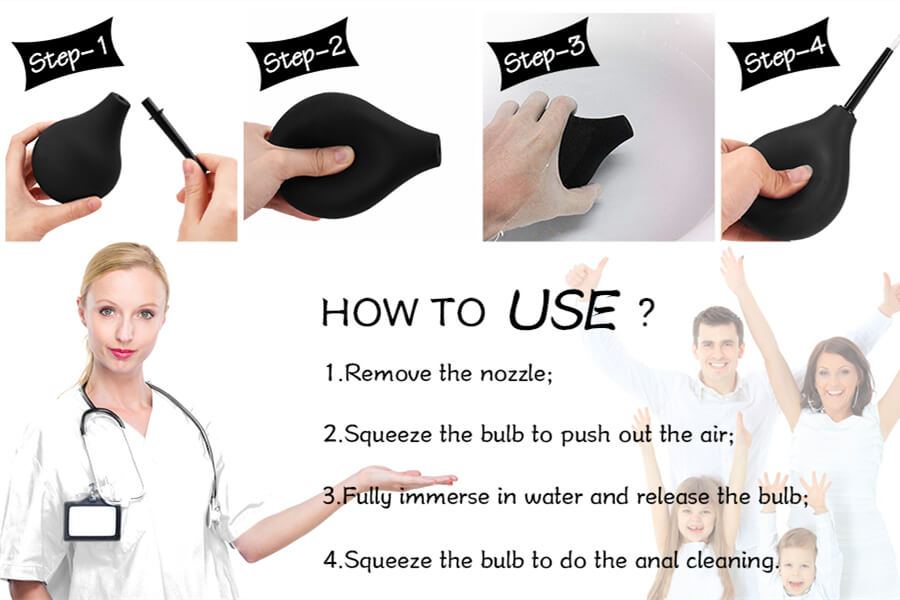 Step-1
Step-2
Step-3
Step-4

HOW TO USE ?

1.Remove the nozzle;

2.Squeeze the bulb to push out the air;

3.Fully immerse in water and release the bulb;

4.Squeeze the bulb to do the anal cleaning.